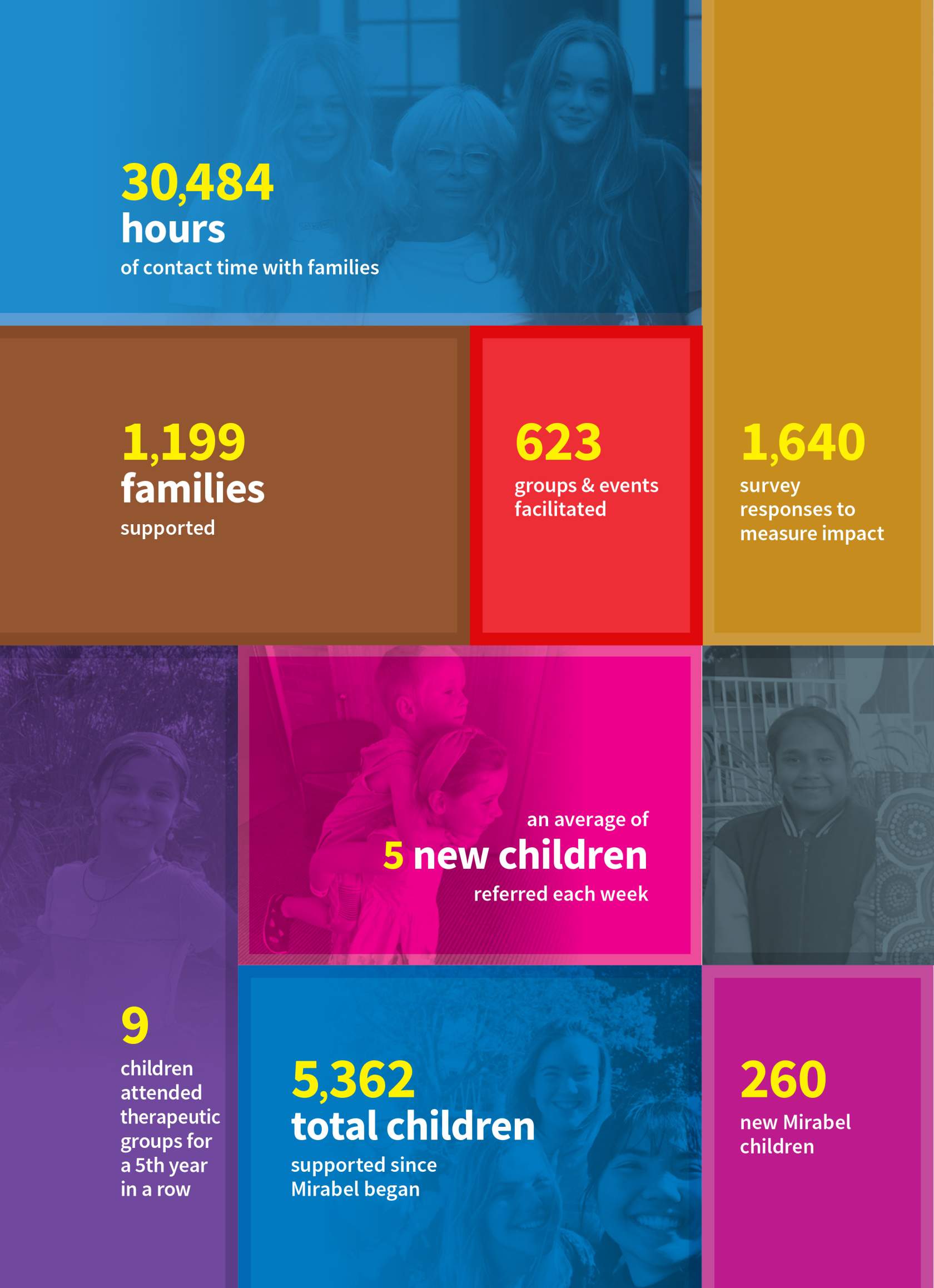 30,484
hours
of contact time with families

1,199
families
supported

623
groups & events facilitated

1,640
survey responses to measure impact

an average of
5 new children
referred each week

9
children attended therapeutic groups for a 5th year in a row

5,362
total children
supported since Mirabel began

260
new Mirabel children