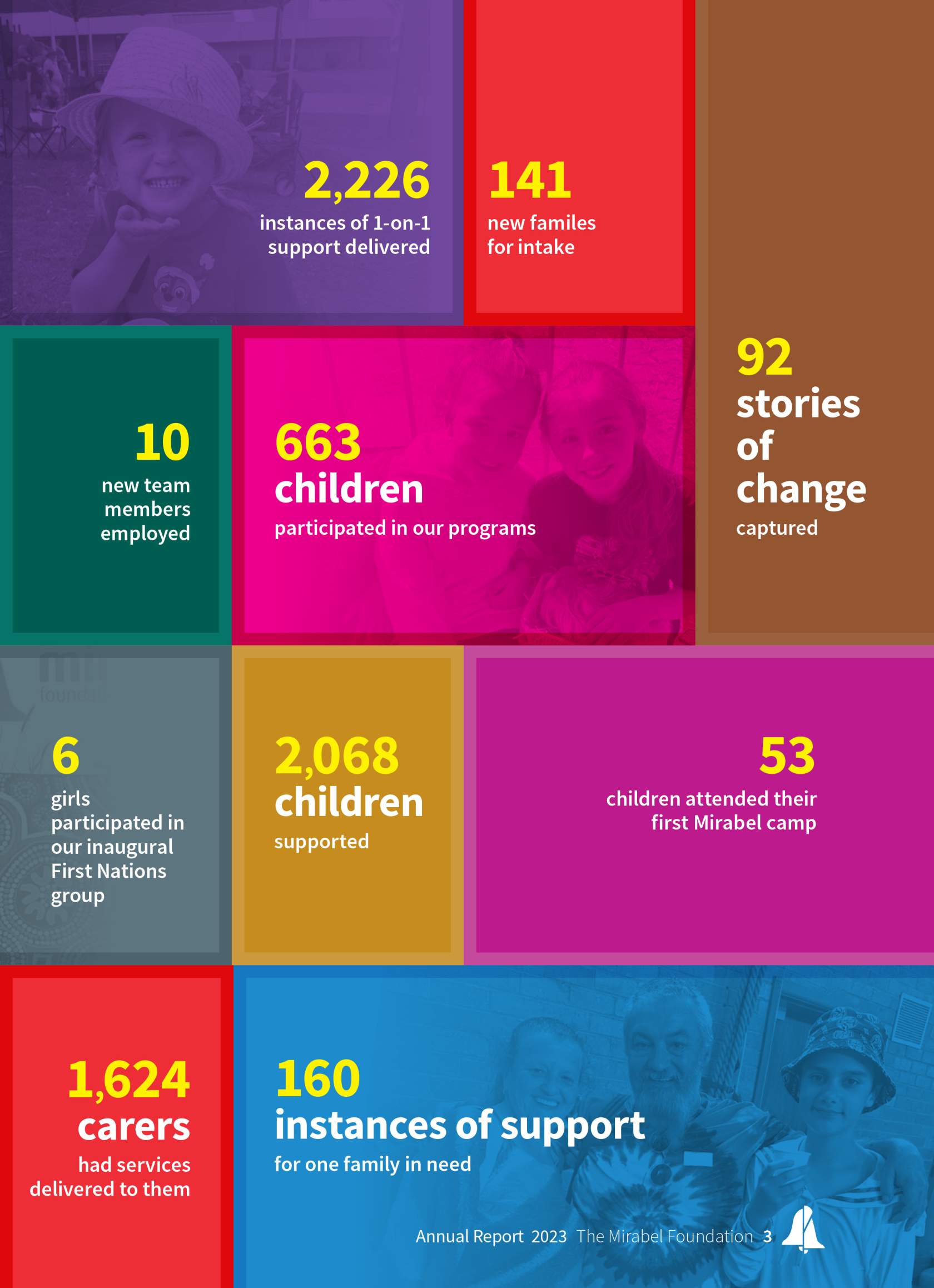 2,226
instances of 1-on-1 support delivered

141
new familes for intake

92
stories of change
captured

10
new team members employed

663
children
participated in our programs

6
girls participated in our inaugural First Nations group

2,068
children
supported

53
children attended their first Mirabel camp

1,624
carers
had services delivered to them

160
instances of support
for one family in need

Annual Report 2023 The Mirabel Foundation 3